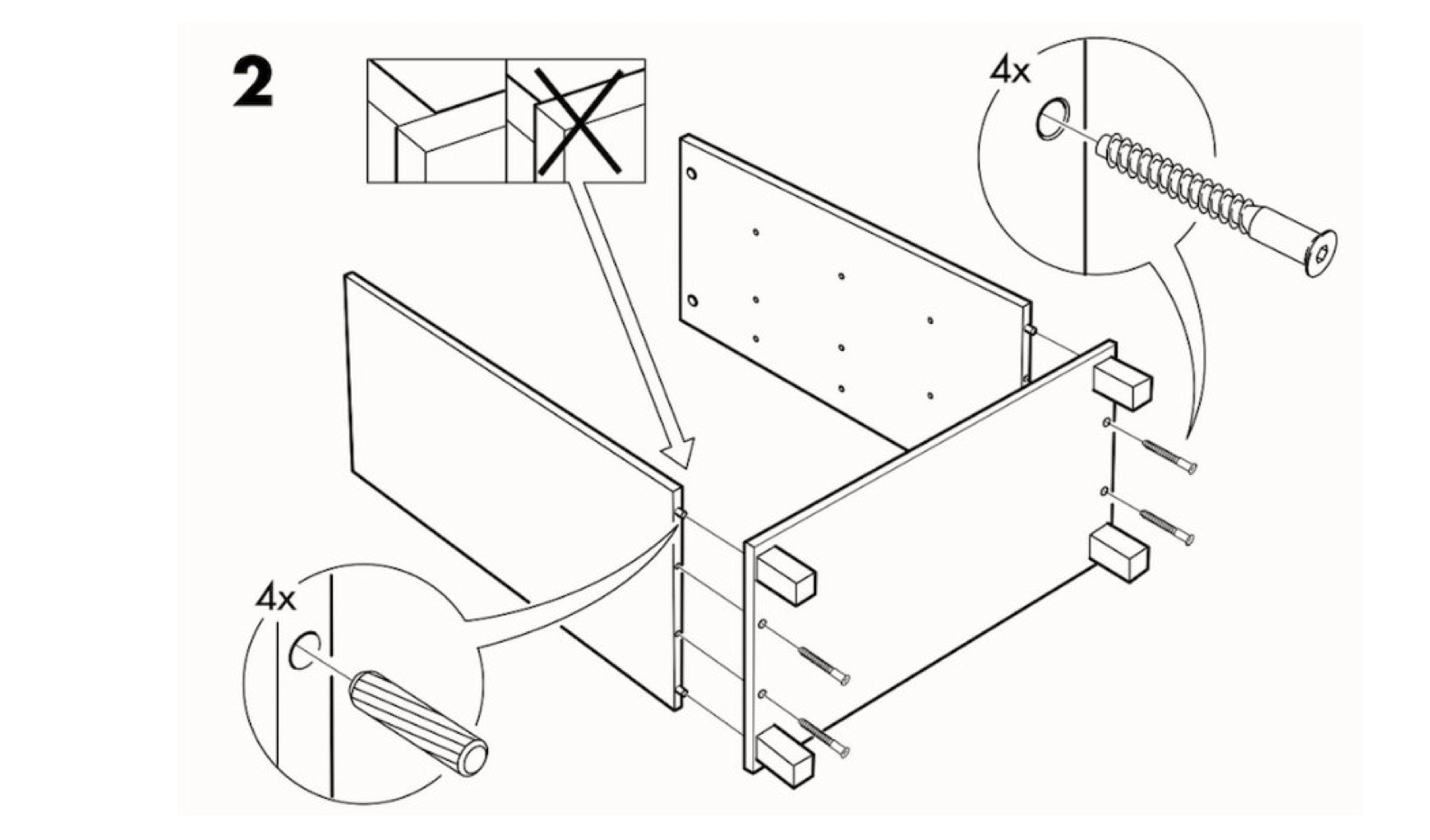 2

4x

4x